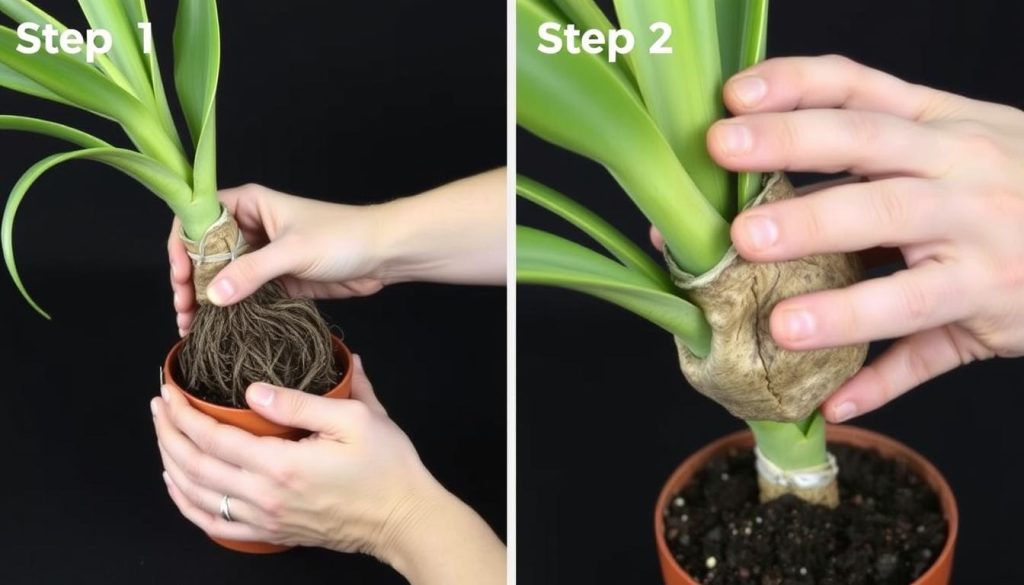 Step 1

Step 2