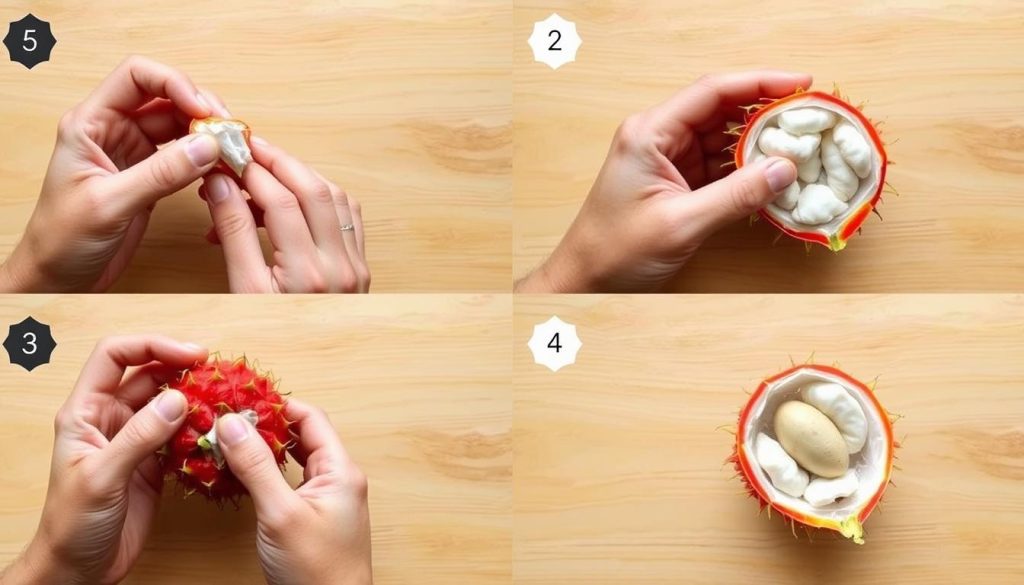 5

2

3

4